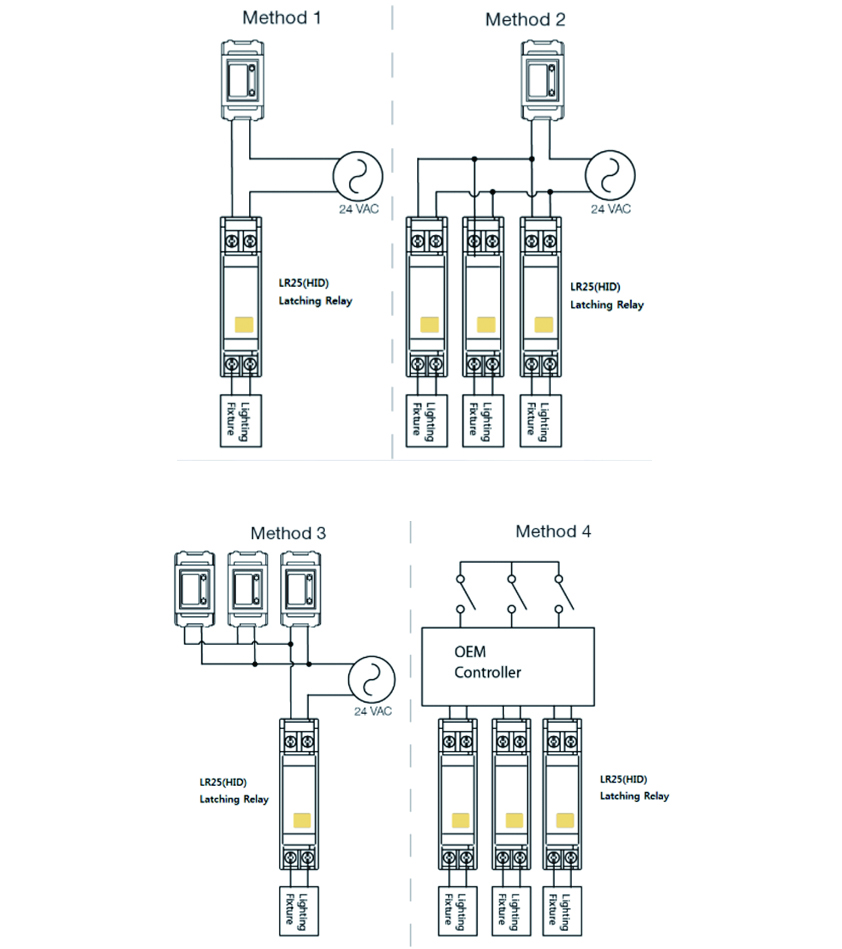 Method 1

24 VAC

LR25(HID)
Latching Relay

Lighting Fixture

Method 2

24 VAC

LR25(HID)
Latching Relay

Lighting Fixture

Lighting Fixture

Lighting Fixture

Method 3

24 VAC

LR25(HID)
Latching Relay

Lighting Fixture

Method 4

OEM
Controller

LR25(HID)
Latching Relay

Lighting Fixture

Lighting Fixture

Lighting Fixture